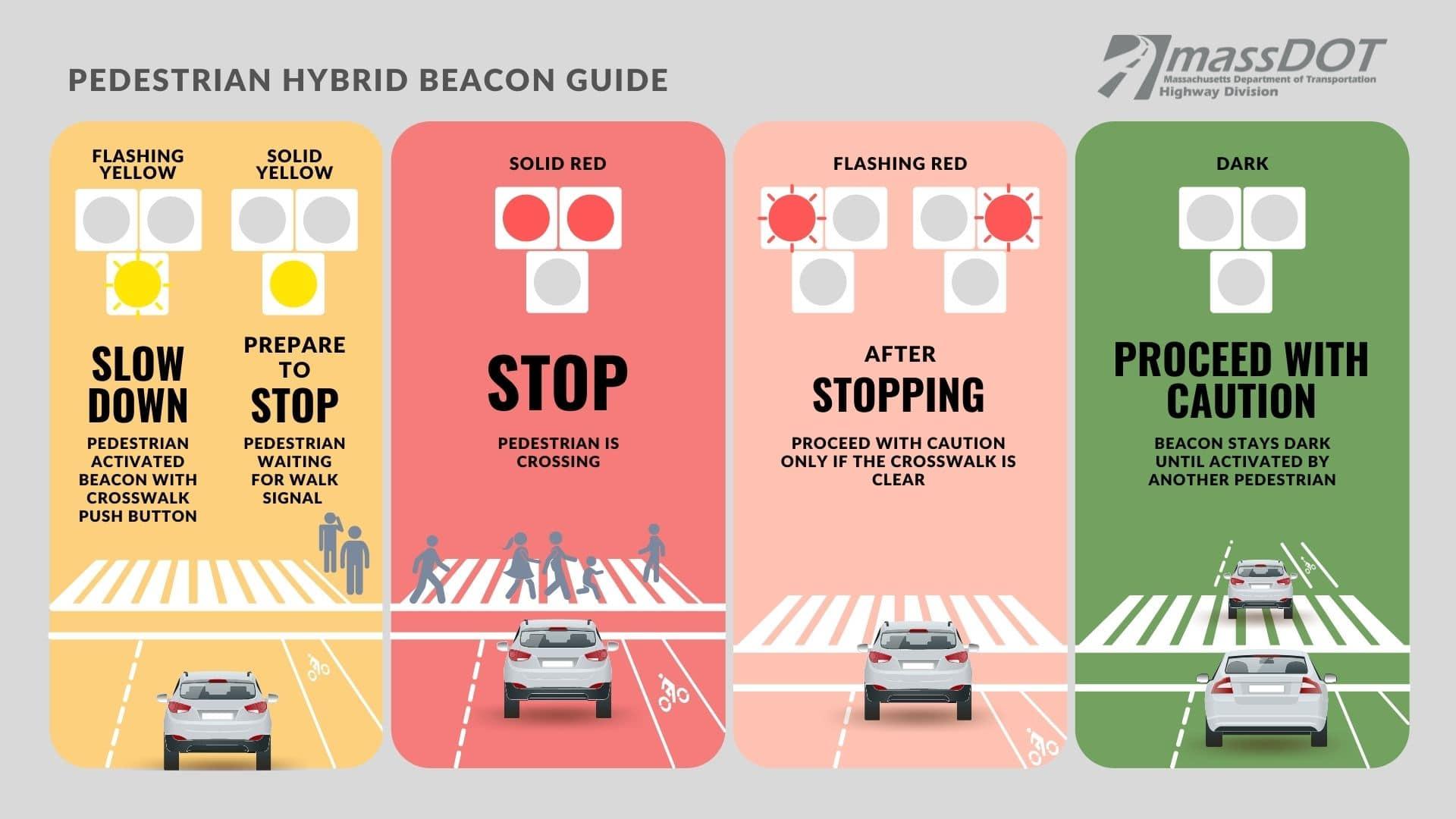 PEDESTRIAN HYBRID BEACON GUIDE

massDOT
Massachusetts Department of Transportation
Highway Division

FLASHING YELLOW

SLOW DOWN

PEDESTRIAN ACTIVATED BEACON WITH CROSSWALK PUSH BUTTON

SOLID YELLOW

PREPARE TO STOP

PEDESTRIAN WAITING FOR WALK SIGNAL

SOLID RED

STOP

PEDESTRIAN IS CROSSING

FLASHING RED

AFTER STOPPING

PROCEED WITH CAUTION ONLY IF THE CROSSWALK IS CLEAR

DARK

PROCEED WITH CAUTION

BEACON STAYS DARK UNTIL ACTIVATED BY ANOTHER PEDESTRIAN